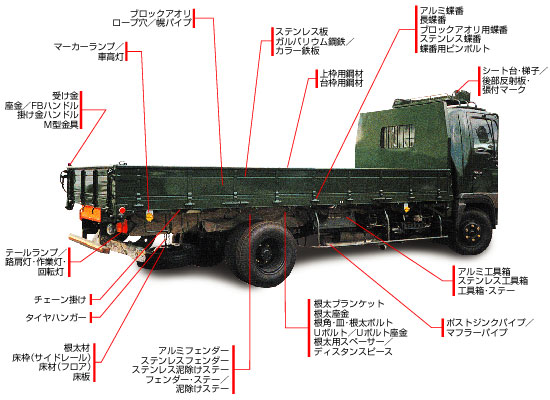 ブロックアオリ
ロープ穴／幌パイプ

マーカーランプ／
車高灯

受け金
座金／FBハンドル
掛け金ハンドル
M型金具

ステンレス板
ガルバリウム鋼鉄／
カラー鉄板

上枠用鋼材
台枠用鋼材

アルミ蝶番
長蝶番
ブロックアオリ用蝶番
ステンレス蝶番
蝶番用ピンボルト

シート台・梯子／
後部反射板・
張付マーク

テールランプ／
路肩灯・作業灯・
回転灯

チェーン掛け

タイヤハンガー

根太材
床枠（サイドレール）
床材（フロア）
床板

アルミフェンダー
ステンレスフェンダー
ステンレス泥除けステー
フェンダー・ステー／
泥除けステー

根太ブランケット
根太座金
根角・皿・根太ボルト
Uボルト／Uボルト座金
根太用スペーサー／
ディスタンスピース

アルミ工具箱
ステンレス工具箱
工具箱・ステー

ポストジンクパイプ／
マフラーパイプ